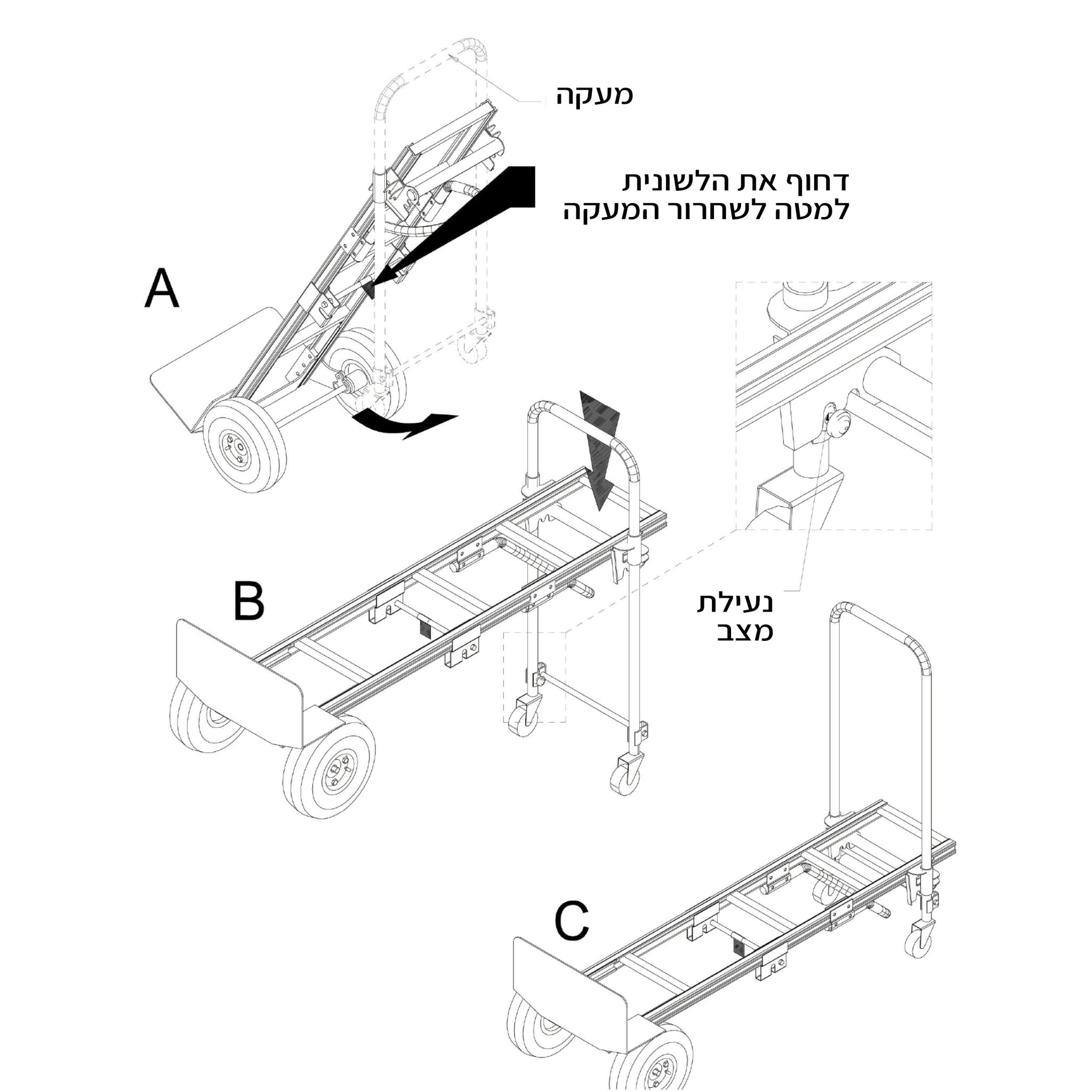 מעקה

דחוף את הלשונית למטה לשחרור המעקה

A

B

נעילת מצב

C