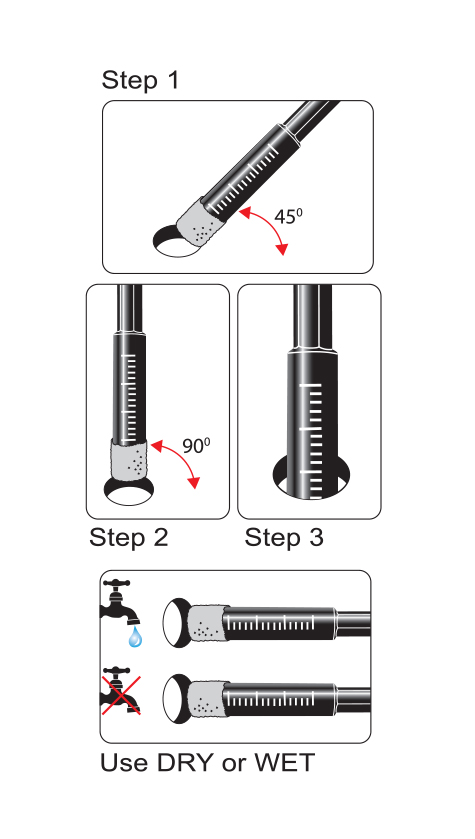 Step 1

$45^0$

$90^0$

Step 2

Step 3

Use DRY or WET